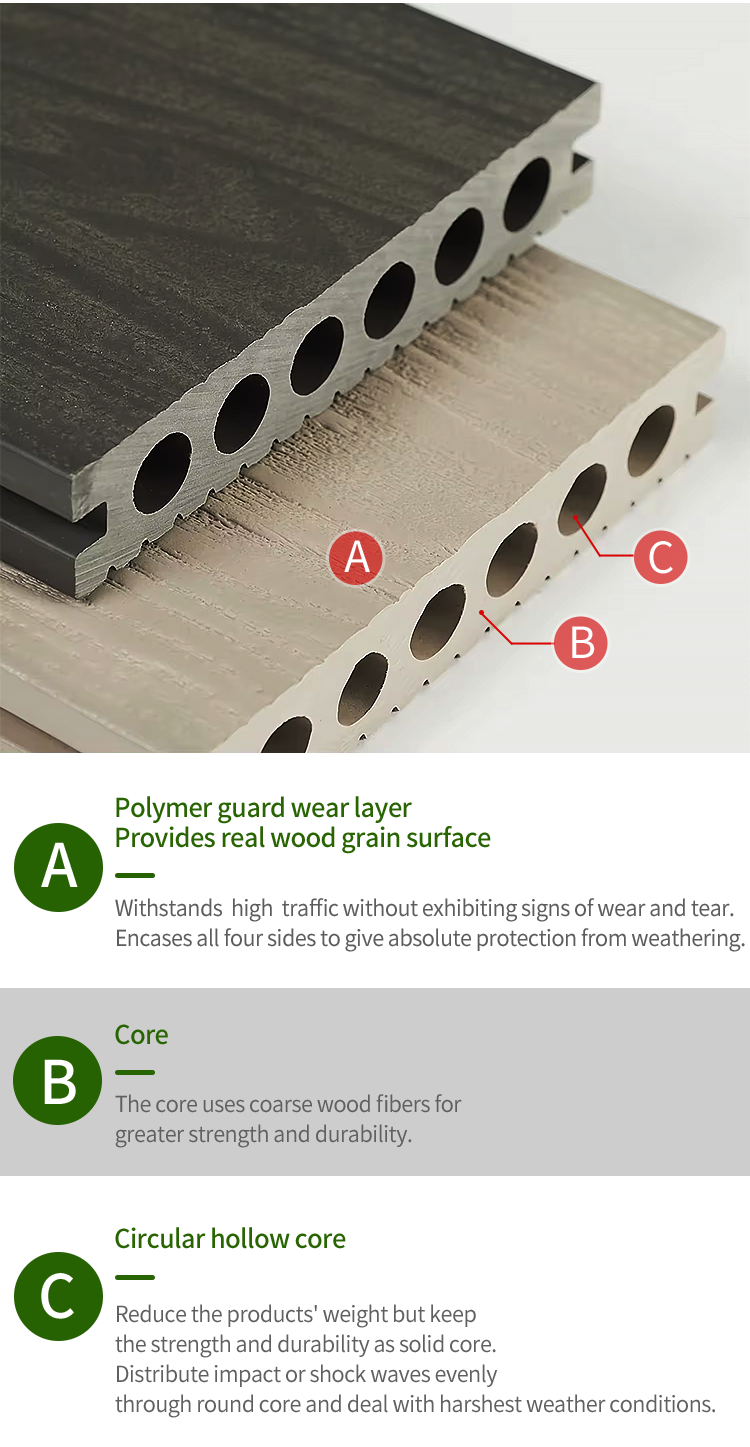 A

C

B

A

Polymer guard wear layer
Provides real wood grain surface

Withstands high traffic without exhibiting signs of wear and tear. Encases all four sides to give absolute protection from weathering.

B

Core

The core uses coarse wood fibers for greater strength and durability.

C

Circular hollow core

Reduce the products' weight but keep the strength and durability as solid core. Distribute impact or shock waves evenly through round core and deal with harshest weather conditions.